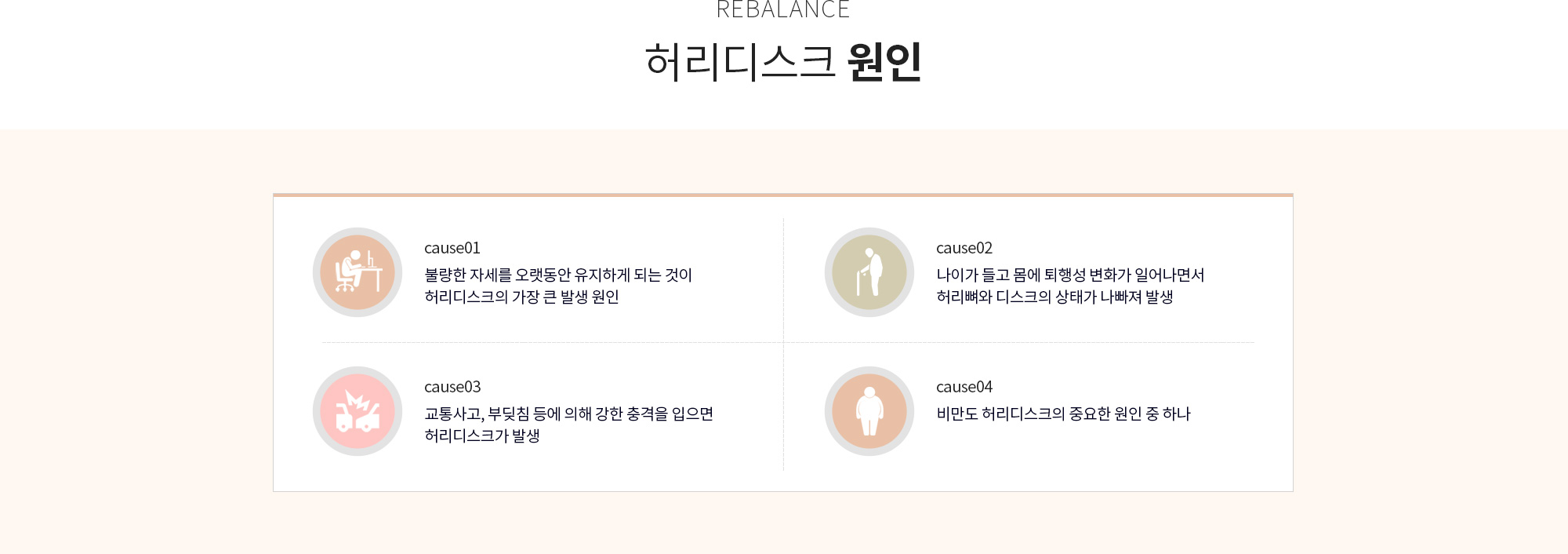 REBALANCE

허리디스크 원인

cause01
불량한 자세를 오랫동안 유지하게 되는 것이 허리디스크의 가장 큰 발생 원인

cause02
나이가 들고 몸에 퇴행성 변화가 일어나면서 허리뼈와 디스크의 상태가 나빠져 발생

cause03
교통사고, 부딪침 등에 의해 강한 충격을 입으면 허리디스크가 발생

cause04
비만도 허리디스크의 중요한 원인 중 하나